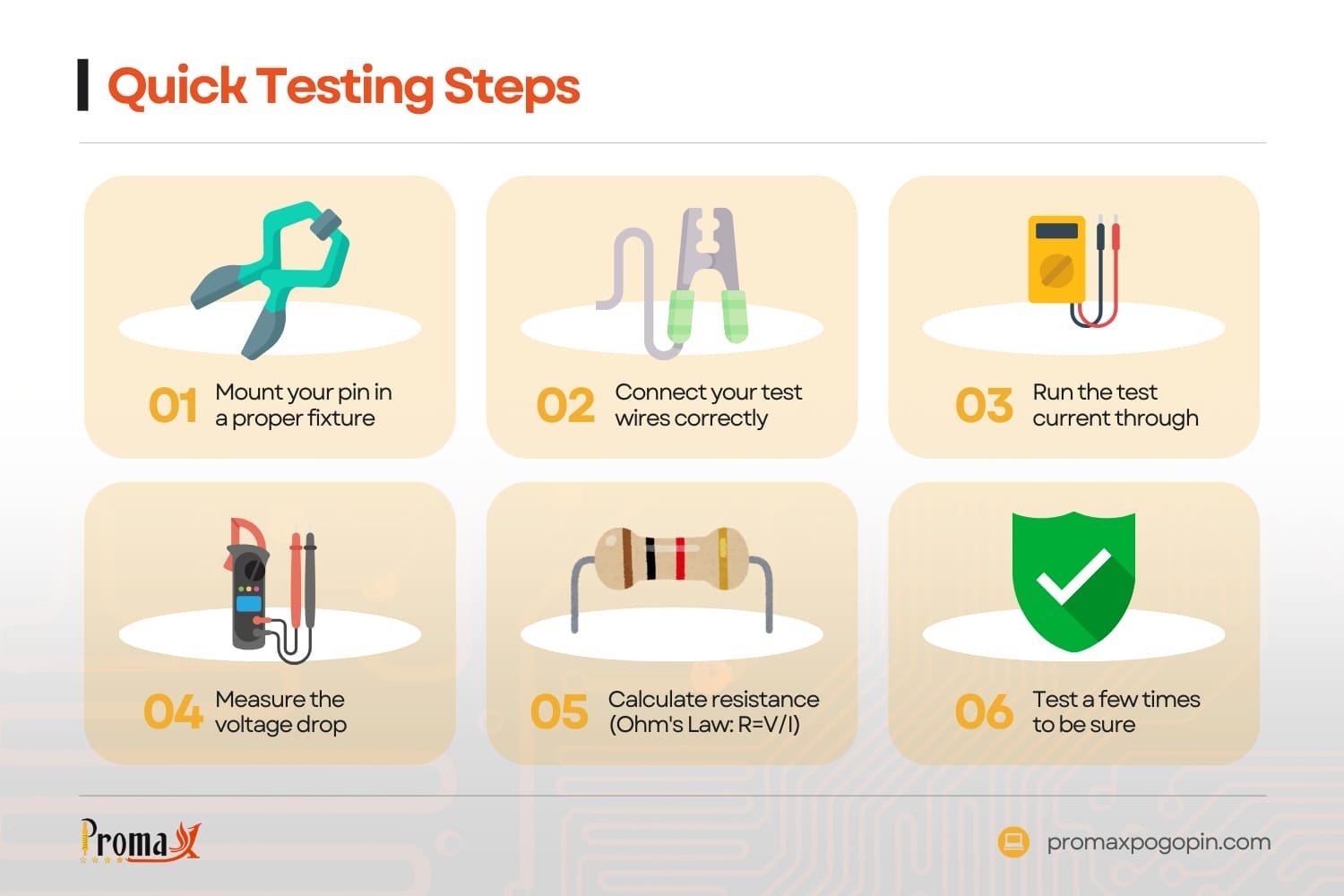 Quick Testing Steps

01 Mount your pin in a proper fixture

02 Connect your test wires correctly

03 Run the test current through

04 Measure the voltage drop

05 Calculate resistance (Ohm's Law: R=V/I)

06 Test a few times to be sure

Promax

promaxpogopin.com