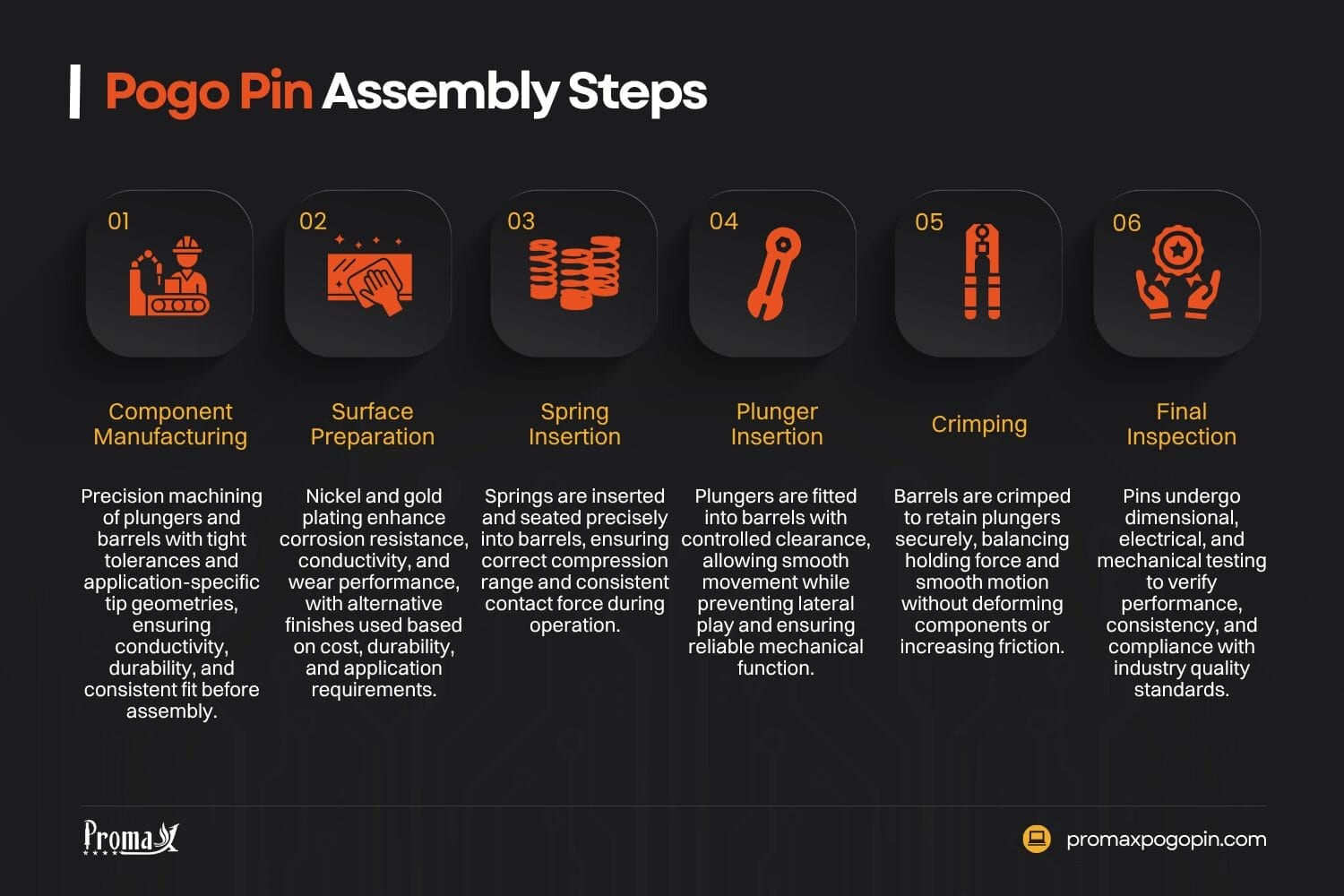 Pogo Pin Assembly Steps

01

Component Manufacturing

Precision machining of plungers and barrels with tight tolerances and application-specific tip geometries, ensuring conductivity, durability, and consistent fit before assembly.

02

Surface Preparation

Nickel and gold plating enhance corrosion resistance, conductivity, and wear performance, with alternative finishes used based on cost, durability, and application requirements.

03

Spring Insertion

Springs are inserted and seated precisely into barrels, ensuring correct compression range and consistent contact force during operation.

04

Plunger Insertion

Plungers are fitted into barrels with controlled clearance, allowing smooth movement while preventing lateral play and ensuring reliable mechanical function.

05

Crimping

Barrels are crimped to retain plungers securely, balancing holding force and smooth motion without deforming components or increasing friction.

06

Final Inspection

Pins undergo dimensional, electrical, and mechanical testing to verify performance, consistency, and compliance with industry quality standards.

Promax

promaxpogopin.com